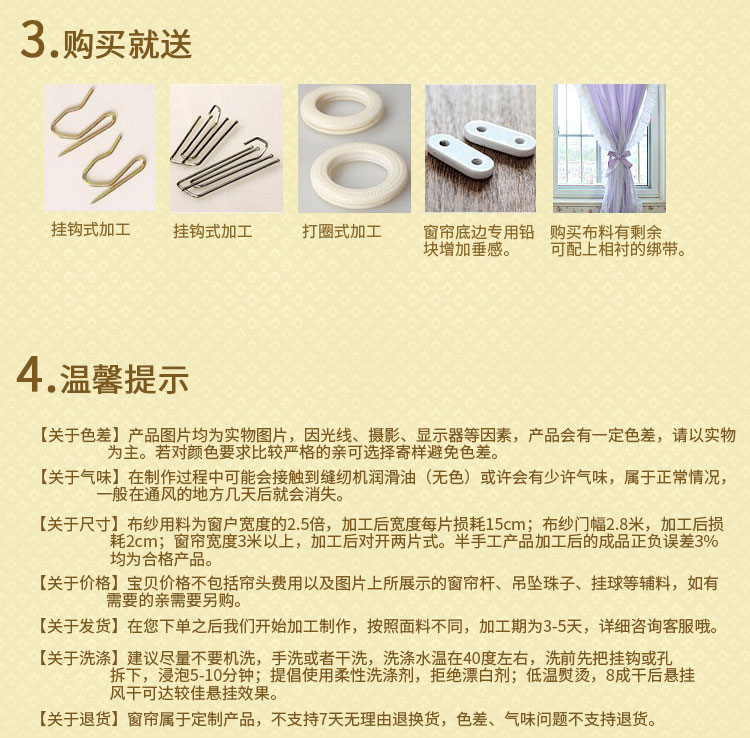 3.购买就送

挂钩式加工

挂钩式加工

打圈式加工

窗帘底边专用铅块增加垂感。

购买布料有剩余可配上相衬的绑带。

4.温馨提示

【关于色差】产品图片均为实物图片，因光线、摄影、显示器等因素，产品会有一定色差，请以实物为主。若对颜色要求比较严格的亲可选择寄样避免色差。

【关于气味】在制作过程中可能会接触到缝纫机润滑油（无色）或许会有少许气味，属于正常情况，一般在通风的地方几天后就会消失。

【关于尺寸】布纱用料为窗户宽度的2.5倍，加工后宽度每片损耗15cm；布纱门幅2.8米，加工后损耗2cm；窗帘宽度3米以上，加工后对开两片式。半手工产品加工后的成品正负误差3%均为合格产品。

【关于价格】宝贝价格不包括帘头费用以及图片上所展示的窗帘杆、吊坠珠子、挂球等辅料，如有需要的亲需要另购。

【关于发货】在您下单之后我们开始加工制作，按照面料不同，加工期为3-5天，详细咨询客服哦。

【关于洗涤】建议尽量不要机洗，手洗或者干洗，洗涤水温在40度左右，洗前先把挂钩或孔拆下，浸泡5-10分钟；提倡使用柔性洗涤剂，拒绝漂白剂；低温熨烫，8成干后悬挂风干可达较佳悬挂效果。

【关于退货】窗帘属于定制产品，不支持7天无理由退换货，色差、气味问题不支持退货。